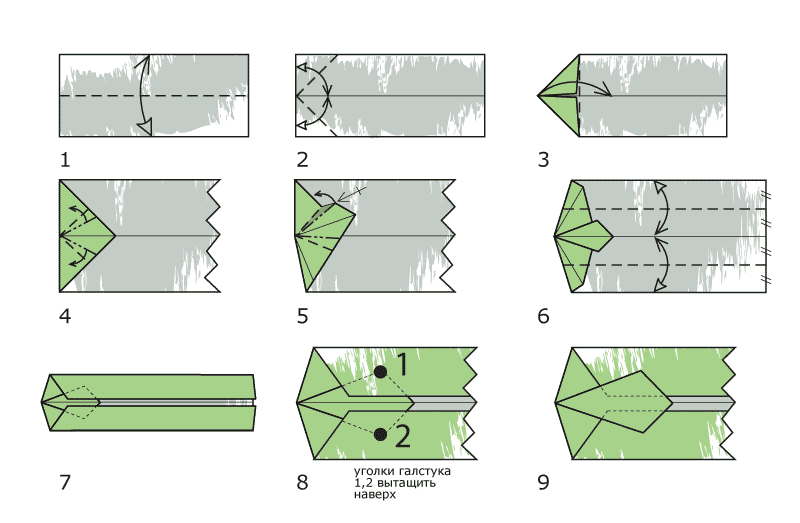 1

2

3

4

5

6

7

1

2

8

уголки галстука 1,2 вытащить наверх

9