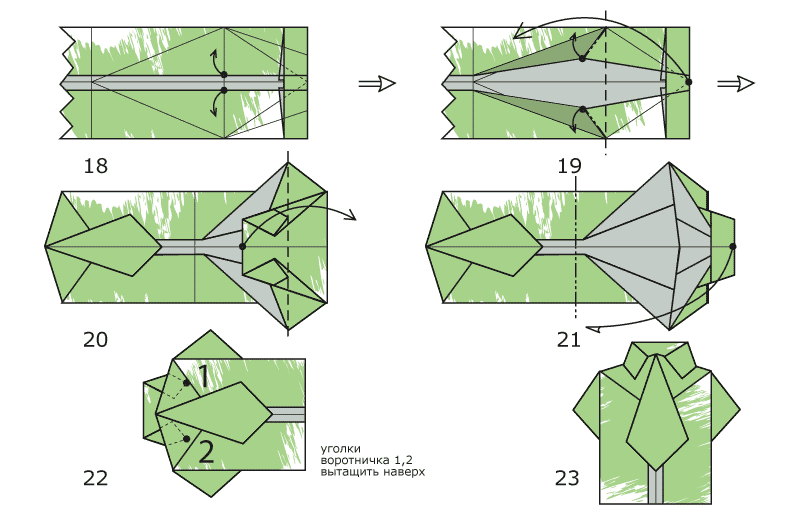 18

19

20

21

1

2

22

уголки воротничка 1,2 вытащить наверх

23